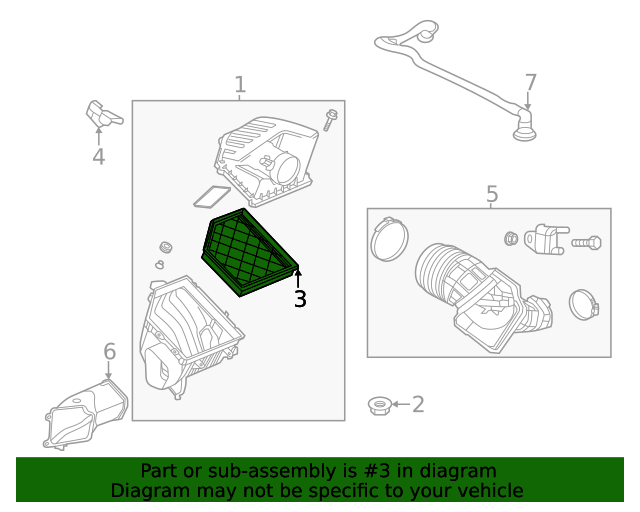 1
7
4
5
3
6
2

Part or sub-assembly is #3 in diagram
Diagram may not be specific to your vehicle