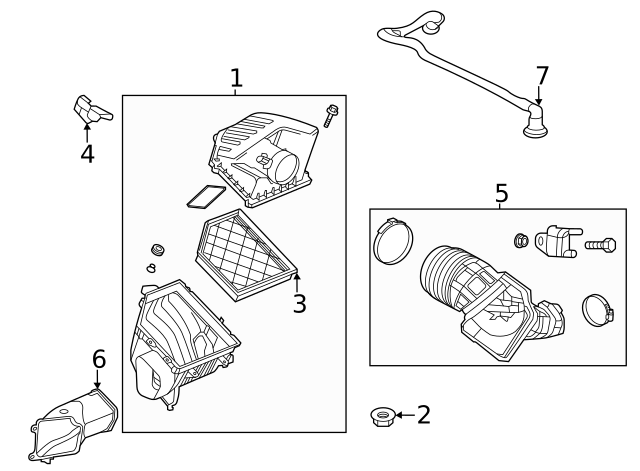 1
7
4
5
3
6
2