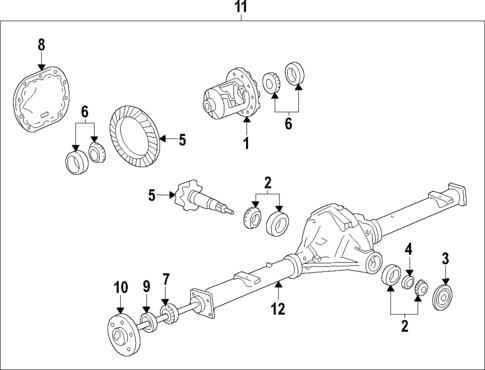 11
8
6
5
1
6
5
2
4
3
10
9
7
12
2