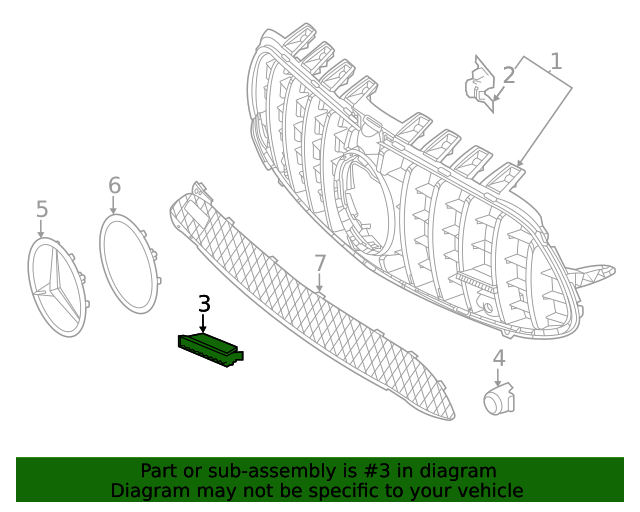 1
2
6
5
7
3
4

Part or sub-assembly is #3 in diagram
Diagram may not be specific to your vehicle