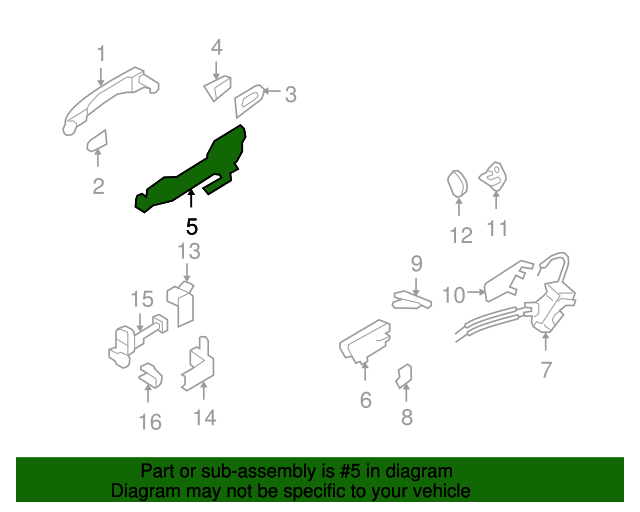 1
4
3
2
5
12
11
13
9
10
15
7
6
8
16
14

Part or sub-assembly is #5 in diagram
Diagram may not be specific to your vehicle