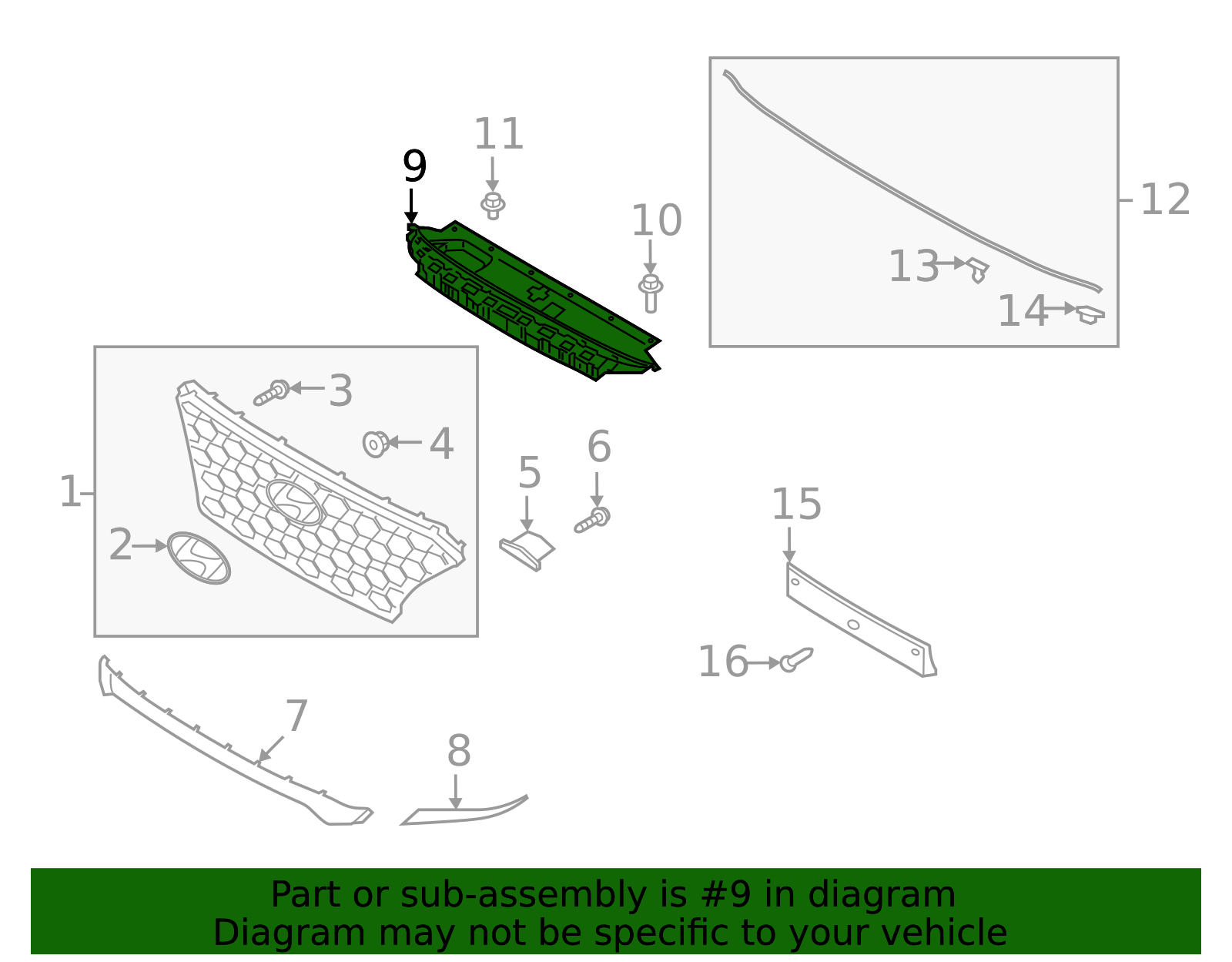 11
9
10
12
13
14
3
4
1
2
5
6
15
16
7
8

Part or sub-assembly is #9 in diagram
Diagram may not be specific to your vehicle