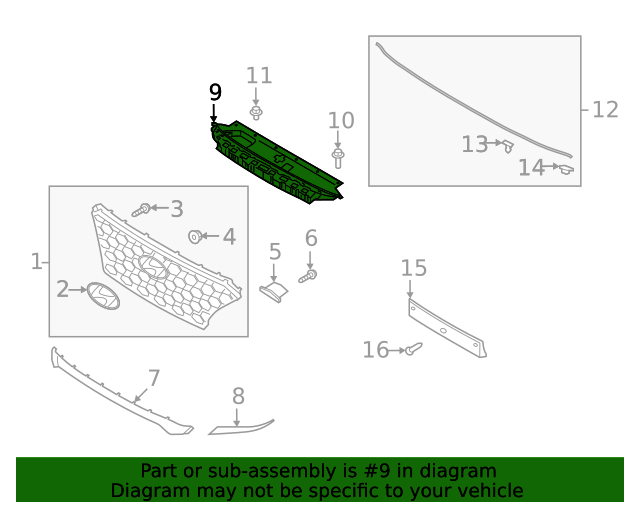 11
9
10
12
13
14
3
4
1
2
5
6
15
16
7
8

Part or sub-assembly is #9 in diagram
Diagram may not be specific to your vehicle