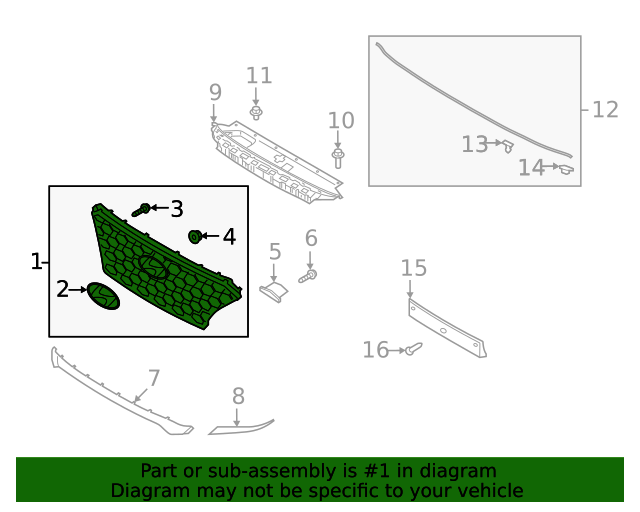 11
9
10
12
13
14
3
4
1
2
5
6
15
16
7
8

Part or sub-assembly is #1 in diagram
Diagram may not be specific to your vehicle