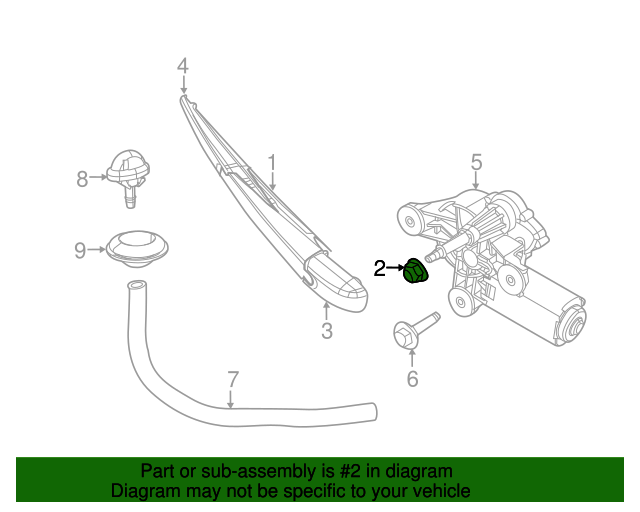 4
1
5
8
9
2
3
6
7

Part or sub-assembly is #2 in diagram
Diagram may not be specific to your vehicle