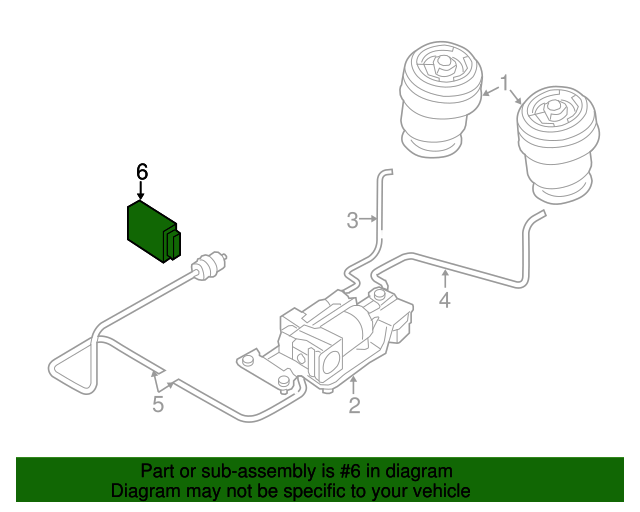 1
6
3
4
5
2

Part or sub-assembly is #6 in diagram
Diagram may not be specific to your vehicle