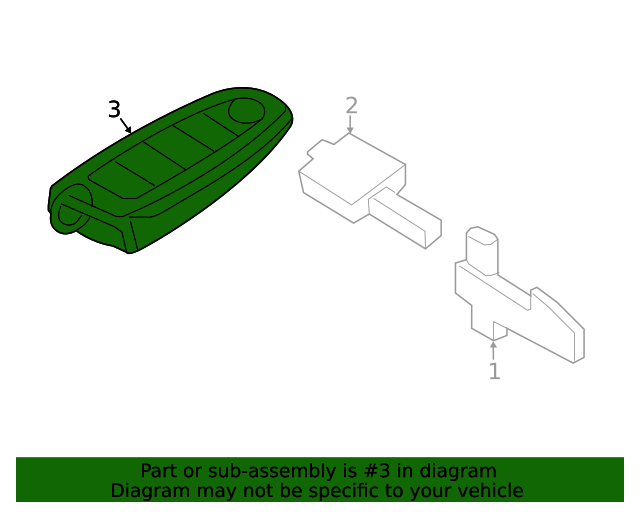 3

2

1

Part or sub-assembly is #3 in diagram
Diagram may not be specific to your vehicle