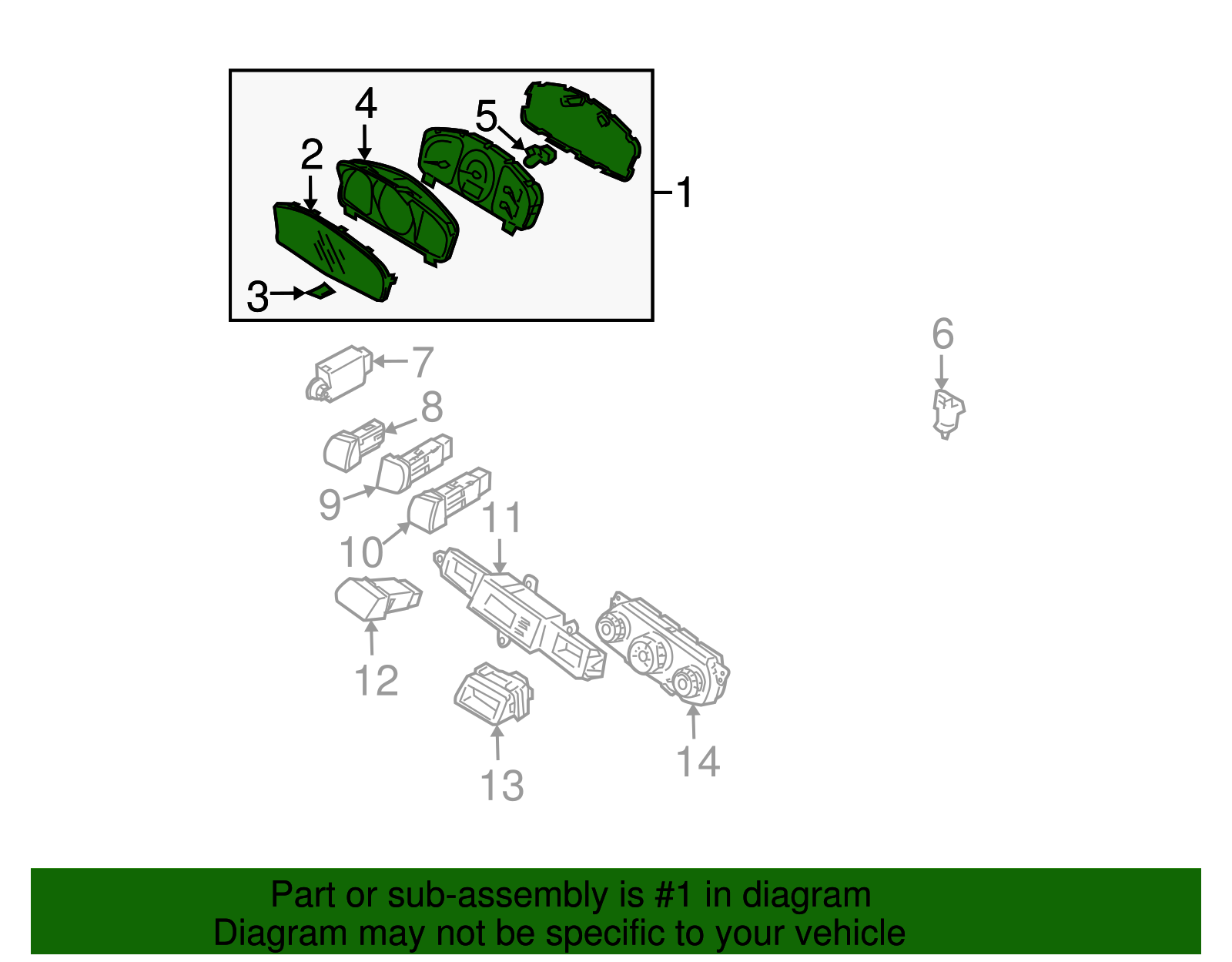 4
5
2
1
3
6
7
8
9
10
11
12
13
14

Part or sub-assembly is #1 in diagram
Diagram may not be specific to your vehicle