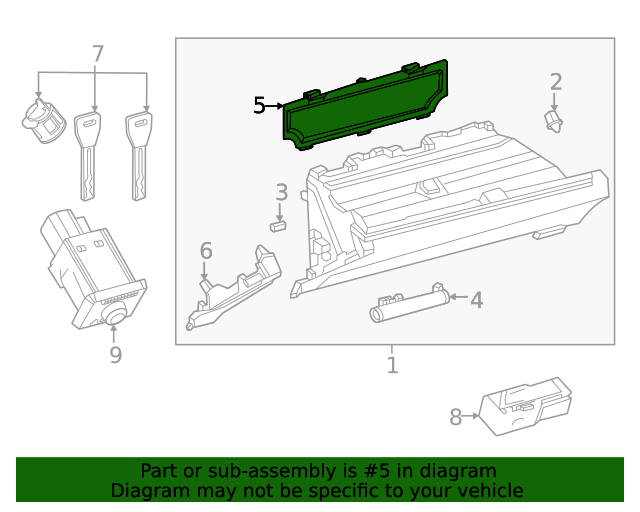 7
5
2
3
6
4
9
1
8

Part or sub-assembly is #5 in diagram
Diagram may not be specific to your vehicle