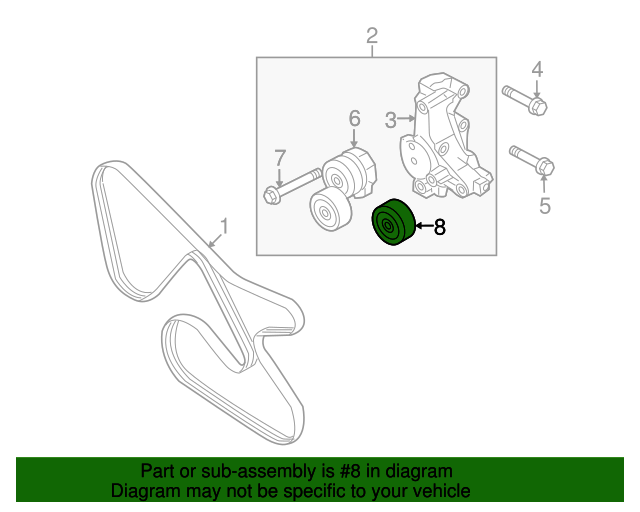 2
4
6
3
7
5
8
1

Part or sub-assembly is #8 in diagram
Diagram may not be specific to your vehicle