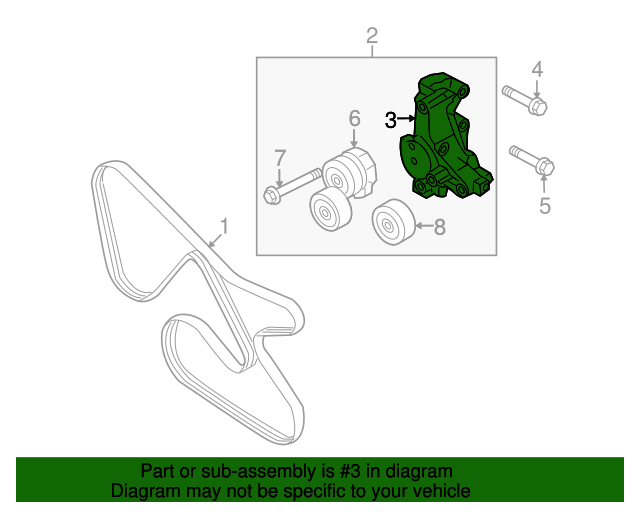 2
4
3
6
7
5
8
1

Part or sub-assembly is #3 in diagram
Diagram may not be specific to your vehicle