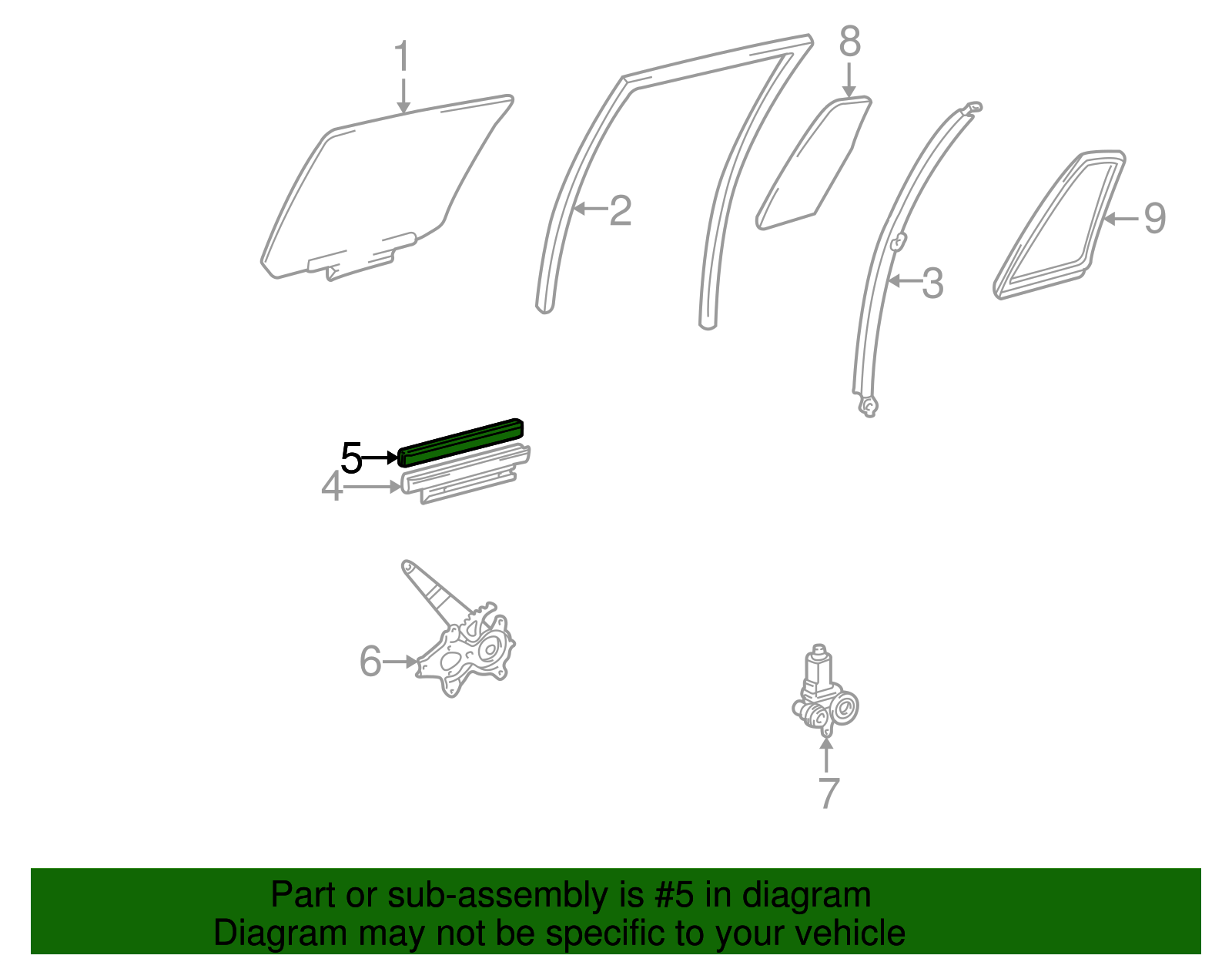 1
8
2
9
3
5
4
6
7

Part or sub-assembly is #5 in diagram
Diagram may not be specific to your vehicle