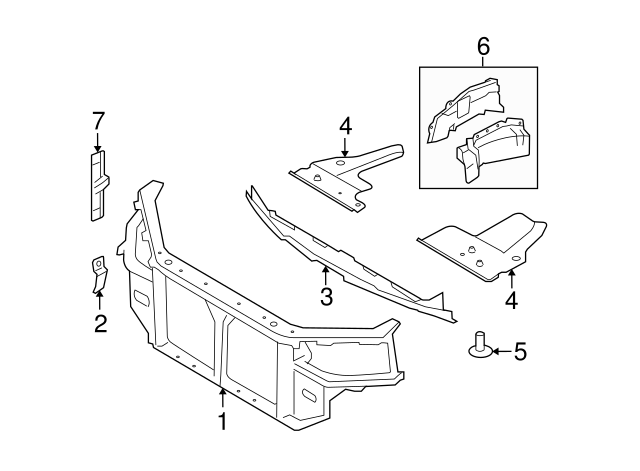 6
7
4
3
4
2
5
1