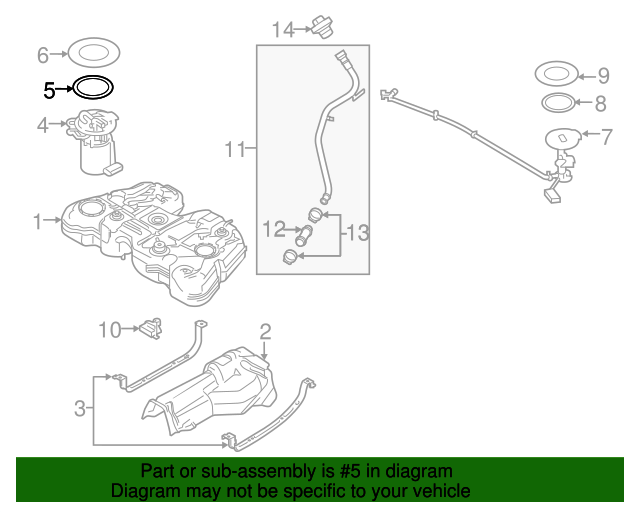 14
6
5
4
1
11
12
13
9
8
7
10
2
3

Part or sub-assembly is #5 in diagram
Diagram may not be specific to your vehicle