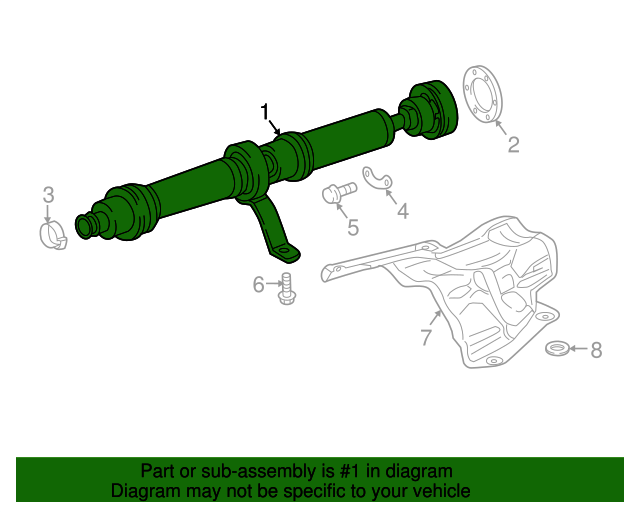 1
2
3
4
5
6
7
8

Part or sub-assembly is #1 in diagram
Diagram may not be specific to your vehicle