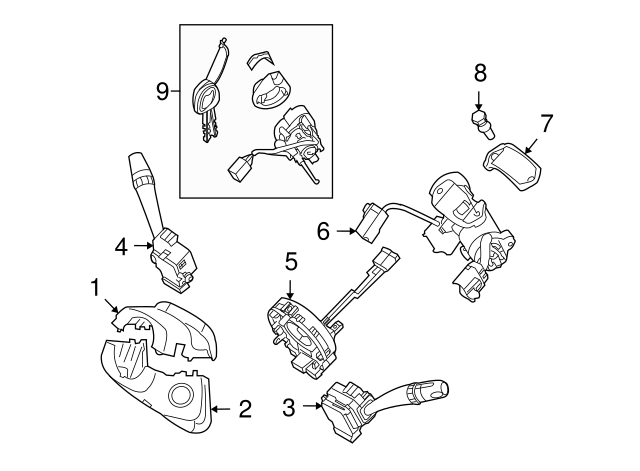 9
8
7
4
6
5
1
2
3