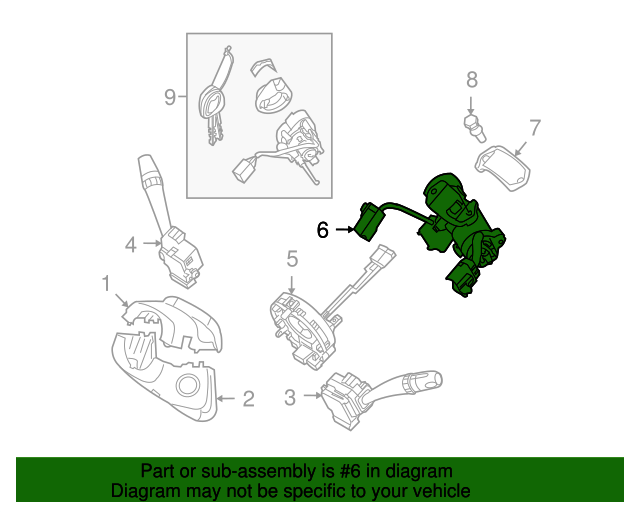 9
8
7
6
4
5
1
2
3

Part or sub-assembly is #6 in diagram
Diagram may not be specific to your vehicle