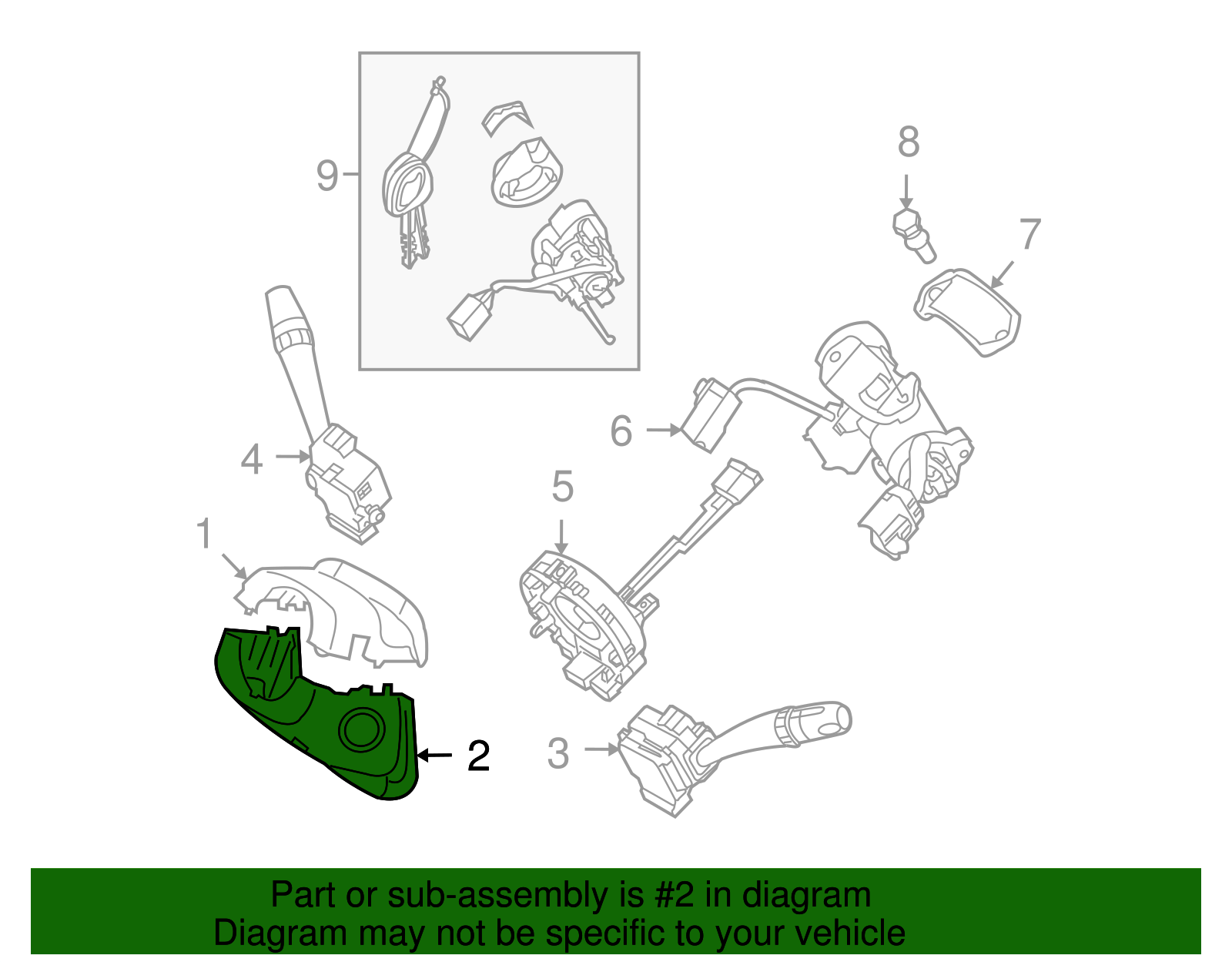 9
8
7
6
4
5
1
2
3

Part or sub-assembly is #2 in diagram
Diagram may not be specific to your vehicle