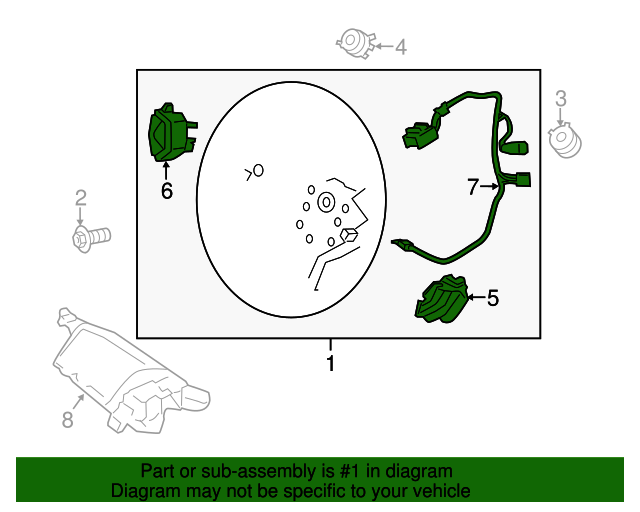 4
3
6
7
2
5
1
8
Part or sub-assembly is #1 in diagram
Diagram may not be specific to your vehicle