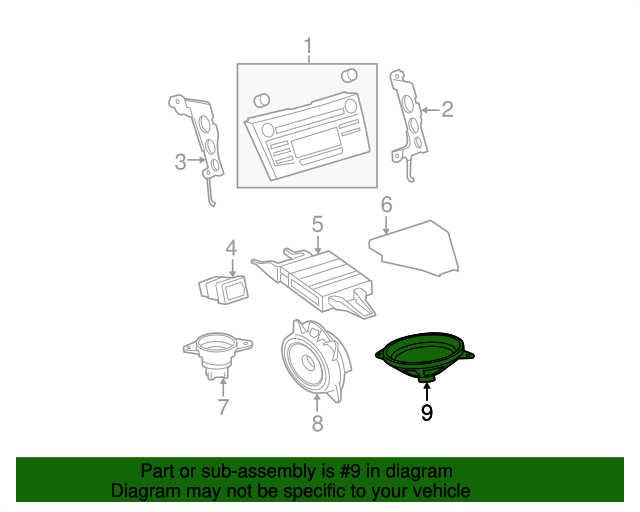 1
2
3
6
5
4
7
8
9

Part or sub-assembly is #9 in diagram
Diagram may not be specific to your vehicle