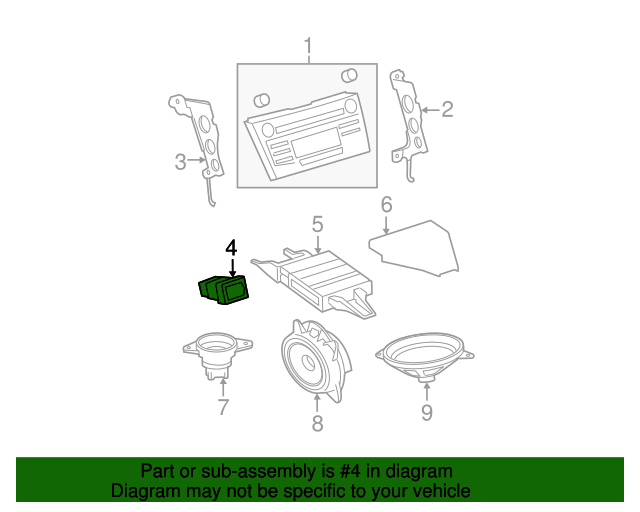 1
2
3
4
5
6
7
8
9

Part or sub-assembly is #4 in diagram
Diagram may not be specific to your vehicle