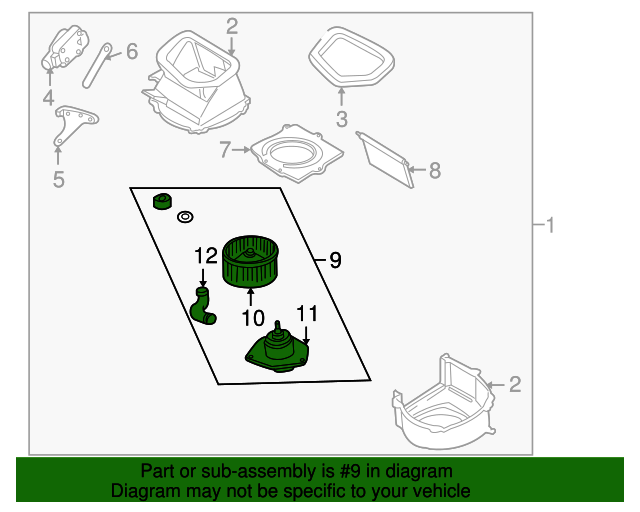 2
6
4
3
5
7
8
1
12
9
10
11
2

Part or sub-assembly is #9 in diagram
Diagram may not be specific to your vehicle