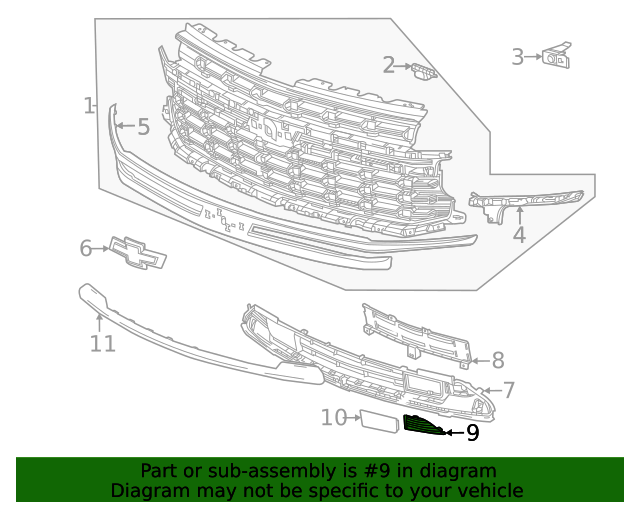 1
2
3
5
4
6
11
8
7
10
9

Part or sub-assembly is #9 in diagram
Diagram may not be specific to your vehicle