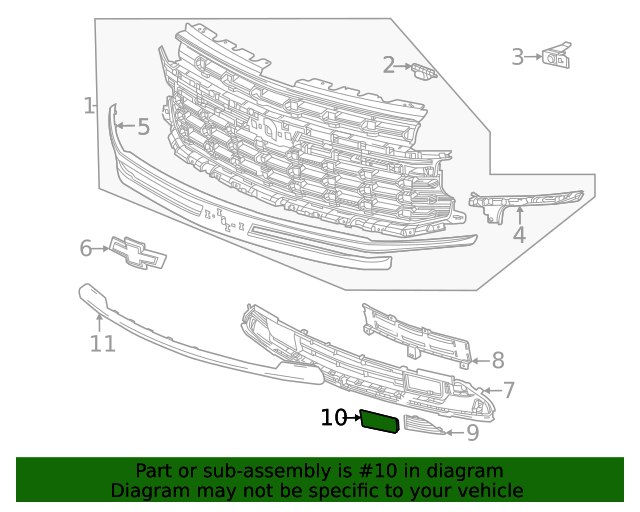 1
2
3
5
4
6
11
8
7
10
9

Part or sub-assembly is #10 in diagram
Diagram may not be specific to your vehicle