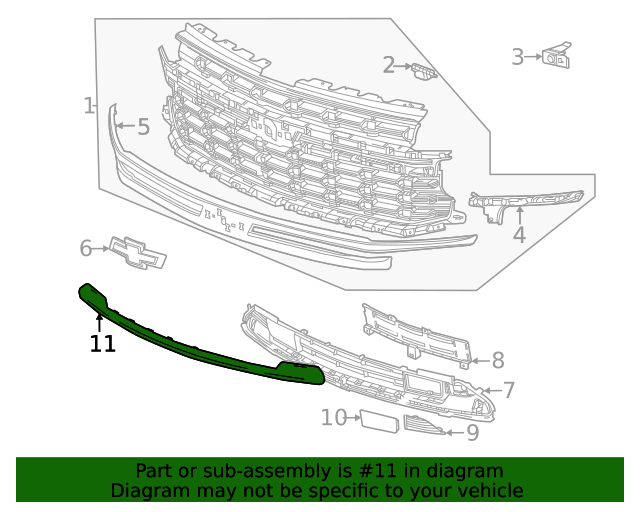 1
2
3
5
4
6
11
8
7
10
9

Part or sub-assembly is #11 in diagram
Diagram may not be specific to your vehicle