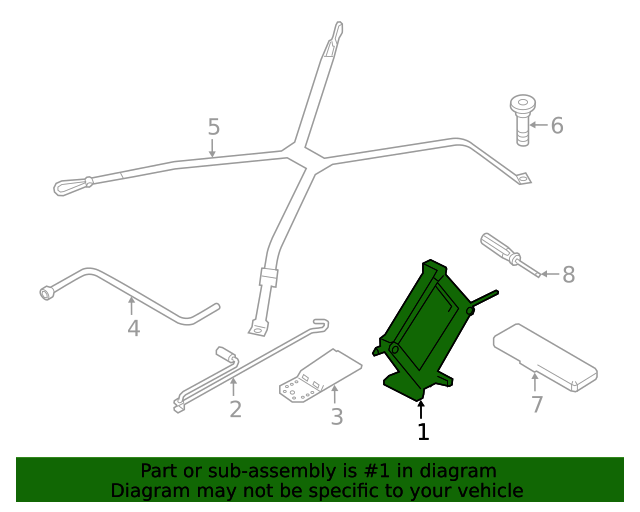 5

6

8

4

2

3

1

7

Part or sub-assembly is #1 in diagram
Diagram may not be specific to your vehicle