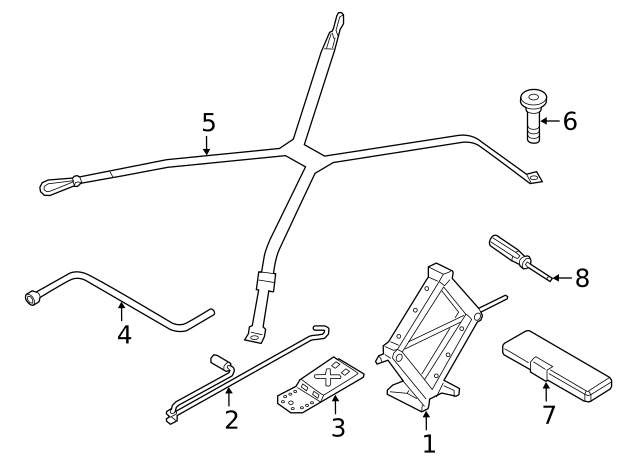 5
6
8
4
2
3
1
7