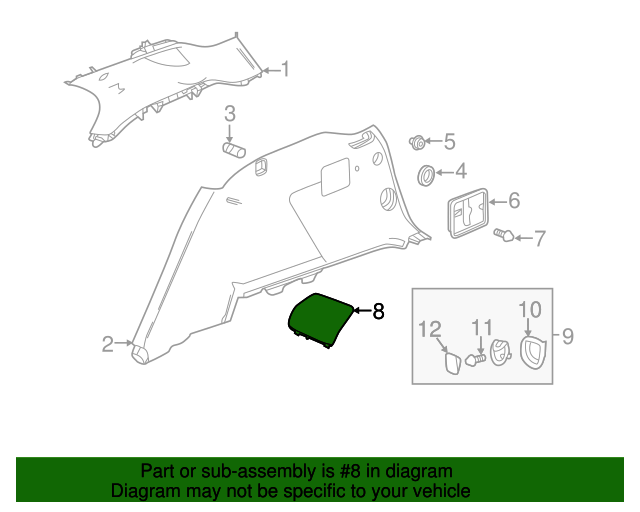 1
3
5
4
6
7
8
2
12
11
10
9

Part or sub-assembly is #8 in diagram
Diagram may not be specific to your vehicle