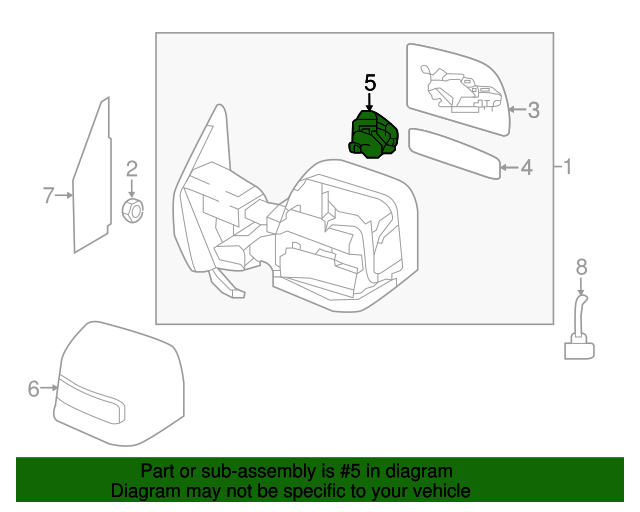 5
3
4
1
2
7
8
6

Part or sub-assembly is #5 in diagram
Diagram may not be specific to your vehicle