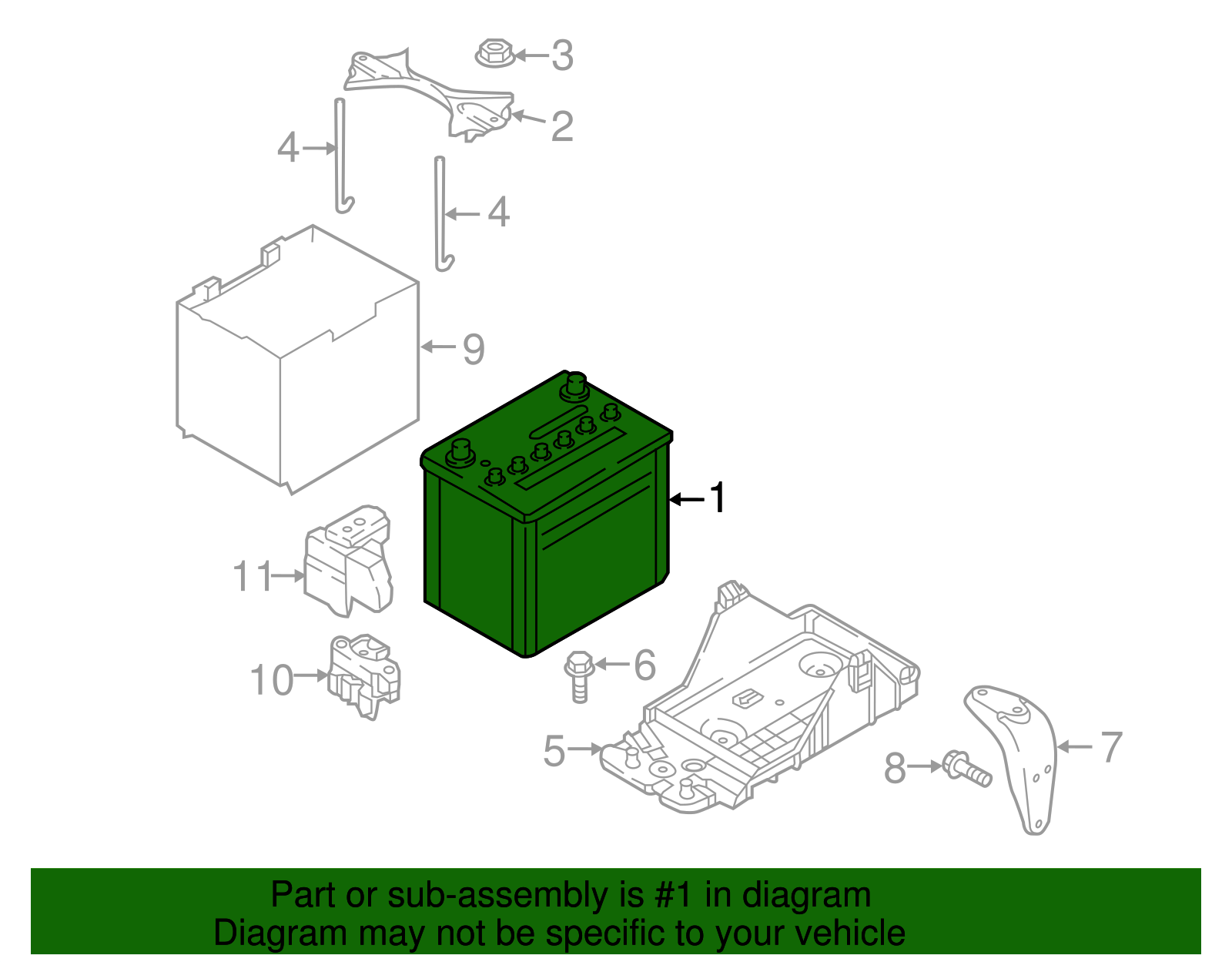 3
2
4
4
9
1
11
10
6
5
7
8

Part or sub-assembly is #1 in diagram
Diagram may not be specific to your vehicle