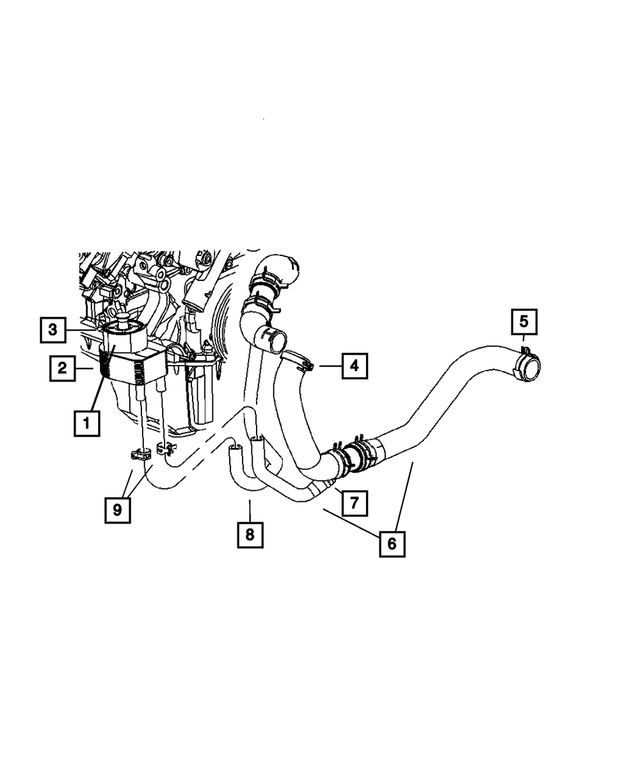 3
2
1
4
5
9
8
7
6