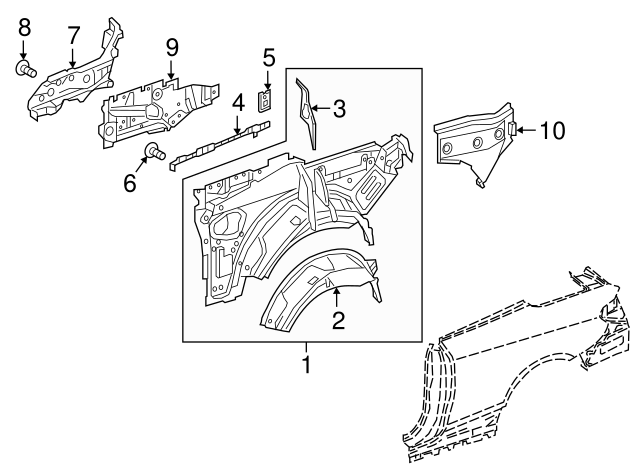 8
7
9
5
4
3
10
6
2
1