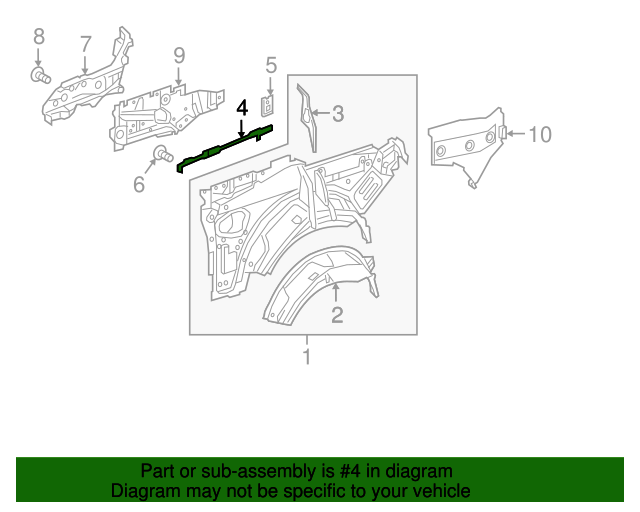 8
7
9
5
4
3
10
6
2
1

Part or sub-assembly is #4 in diagram
Diagram may not be specific to your vehicle