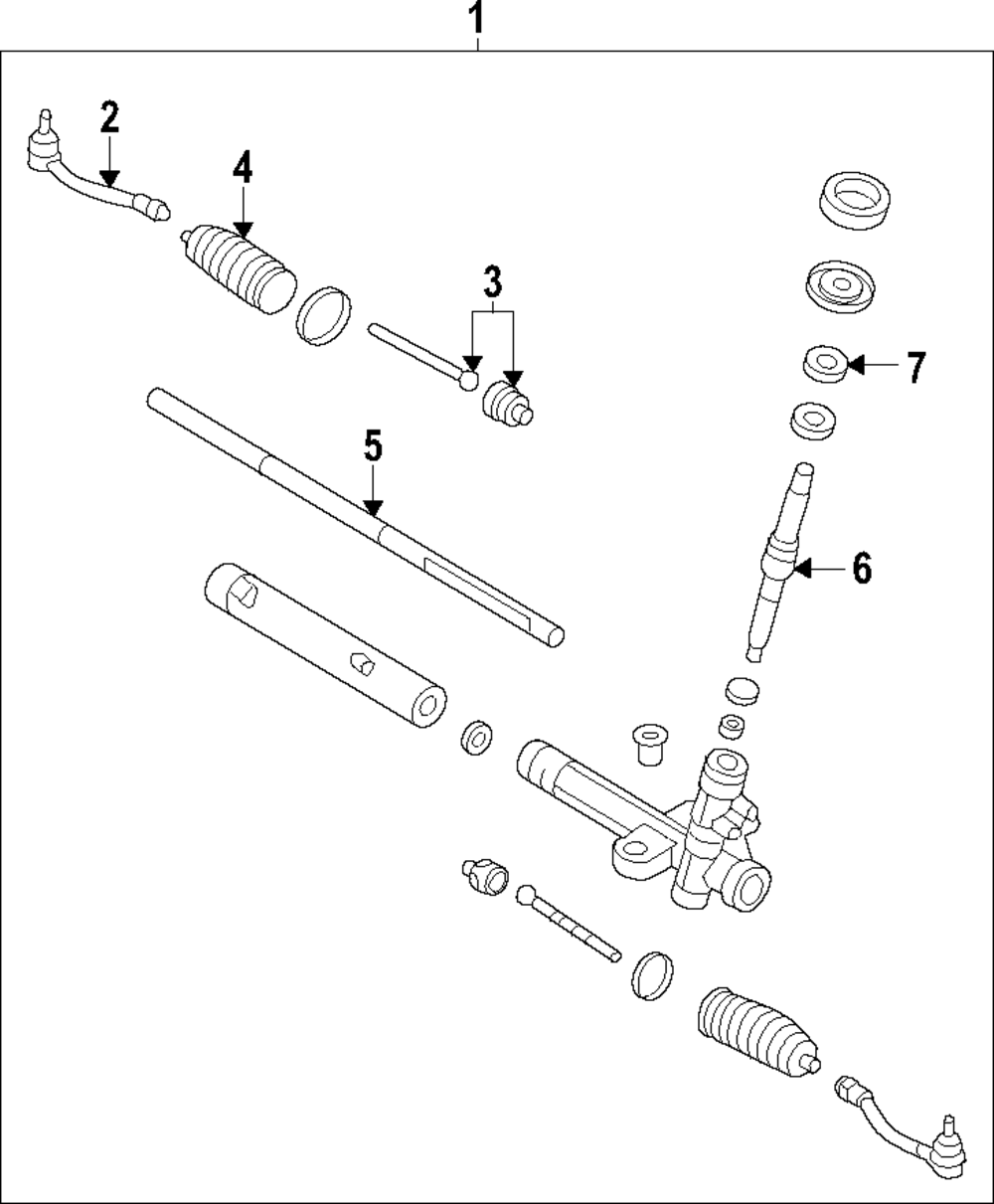 1
2
4
3
7
5
6