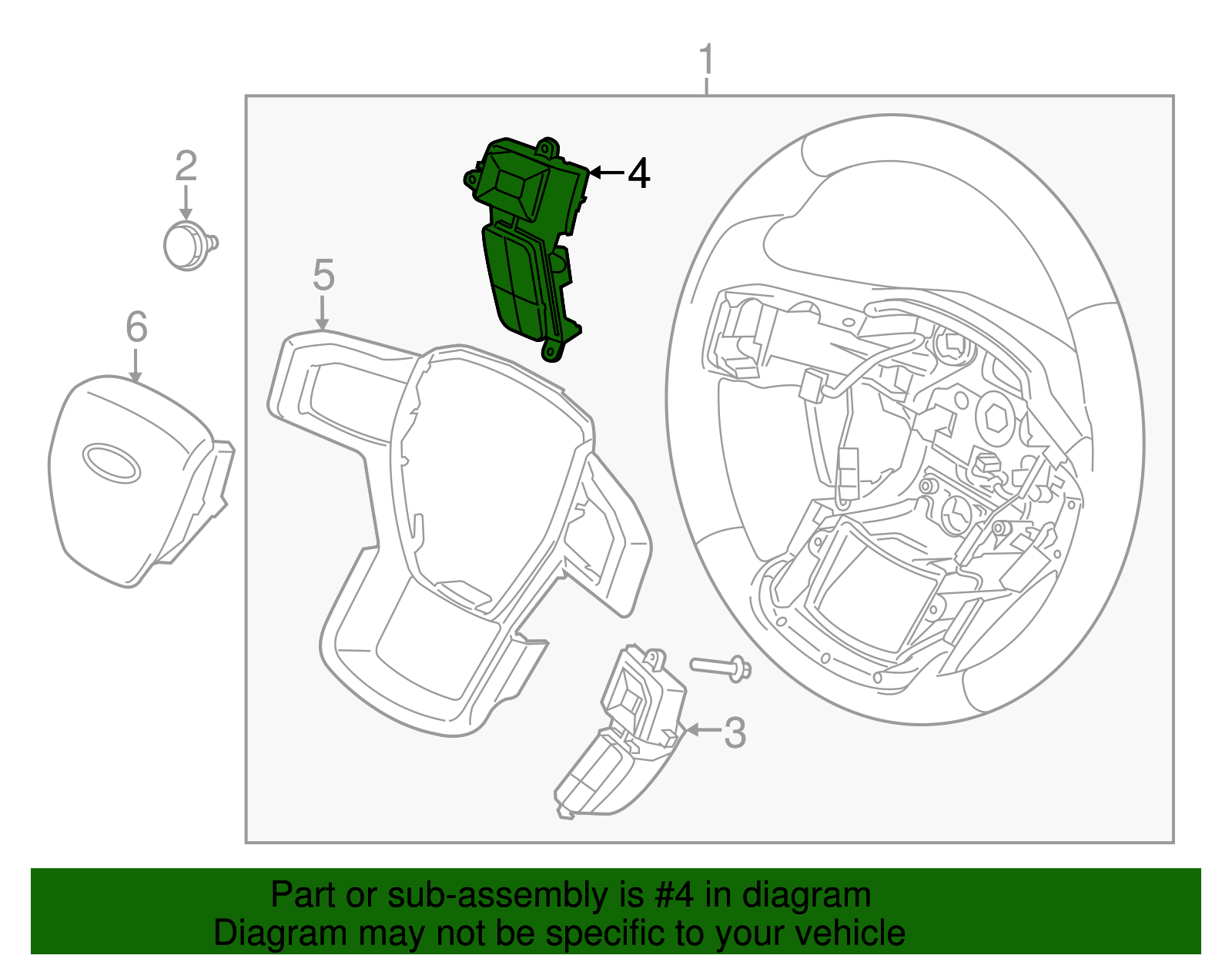 1
2
4
5
6
3

Part or sub-assembly is #4 in diagram
Diagram may not be specific to your vehicle