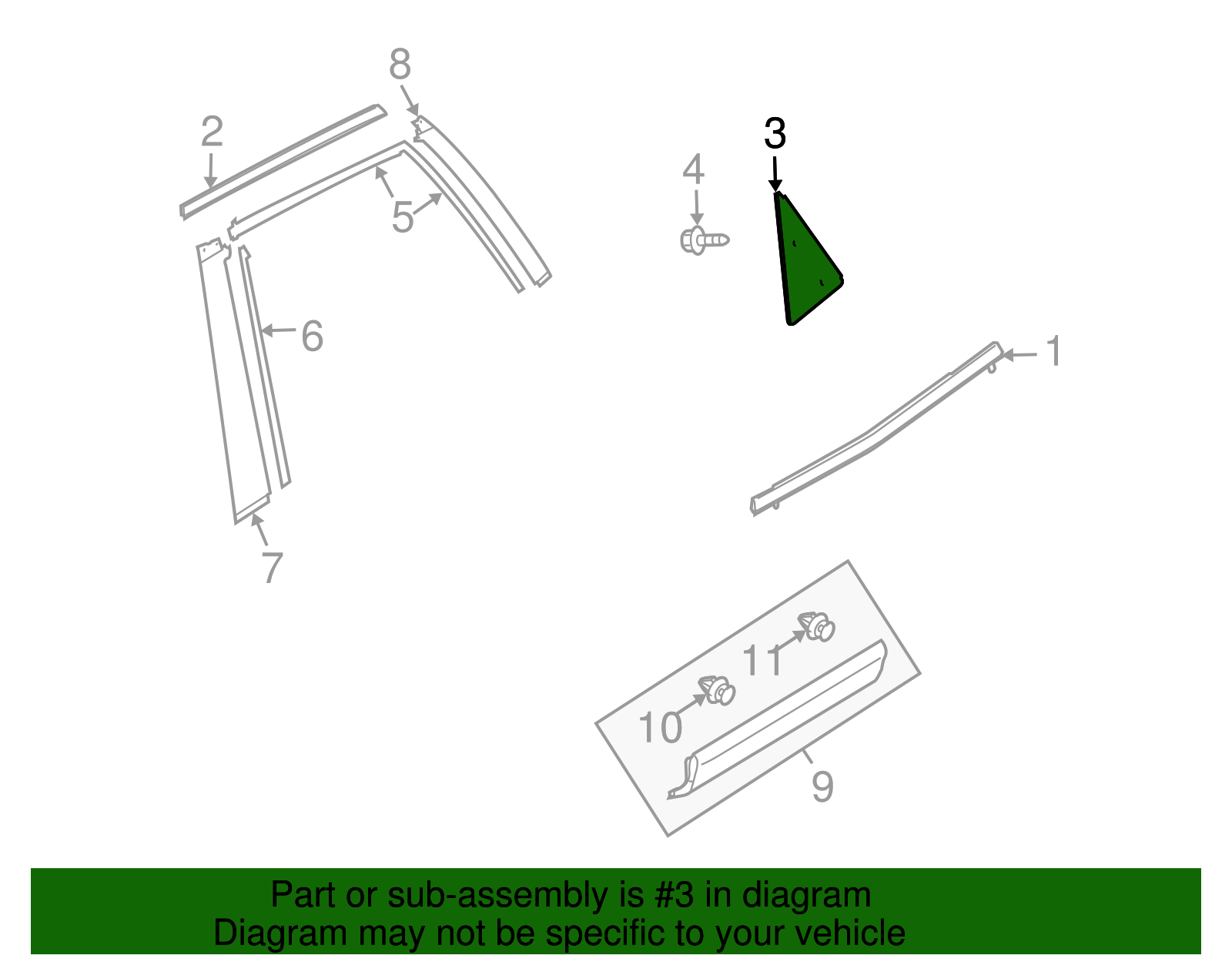 8
2
3
4
5
6
1
7
11
10
9

Part or sub-assembly is #3 in diagram
Diagram may not be specific to your vehicle