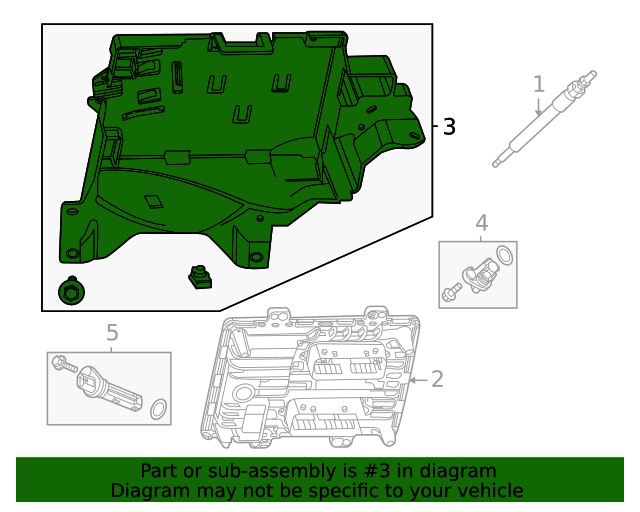 3
1
4
5
2

Part or sub-assembly is #3 in diagram
Diagram may not be specific to your vehicle