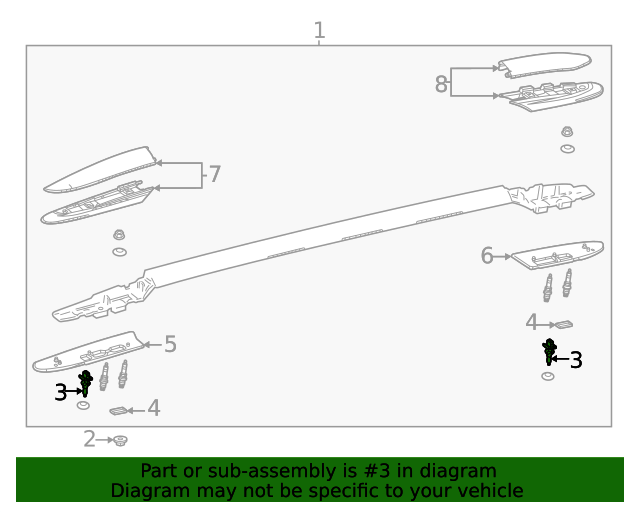 1
8
7
6
4
3
5
3
4
2

Part or sub-assembly is #3 in diagram
Diagram may not be specific to your vehicle