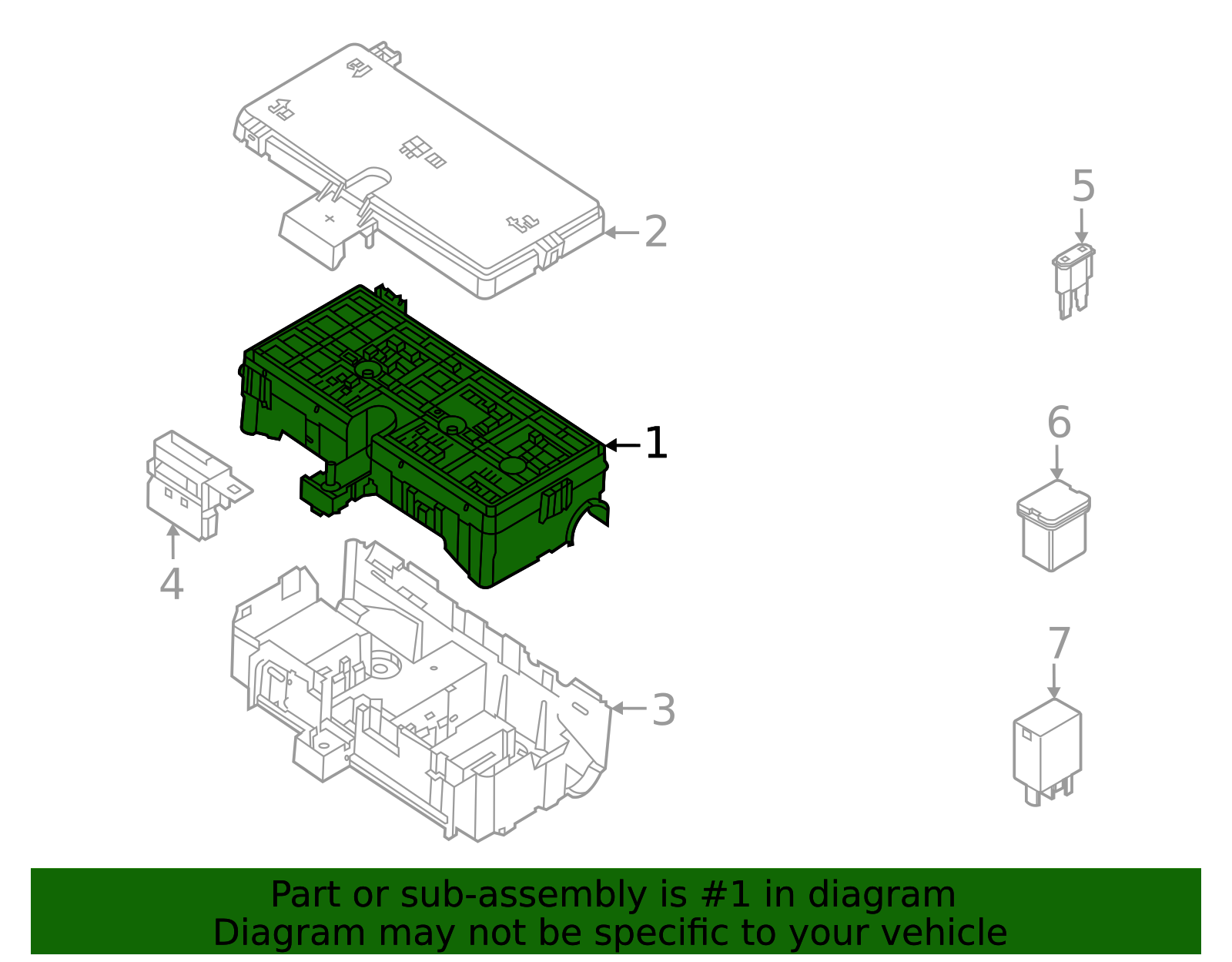 2

5

1

6

4

3

7

Part or sub-assembly is #1 in diagram
Diagram may not be specific to your vehicle