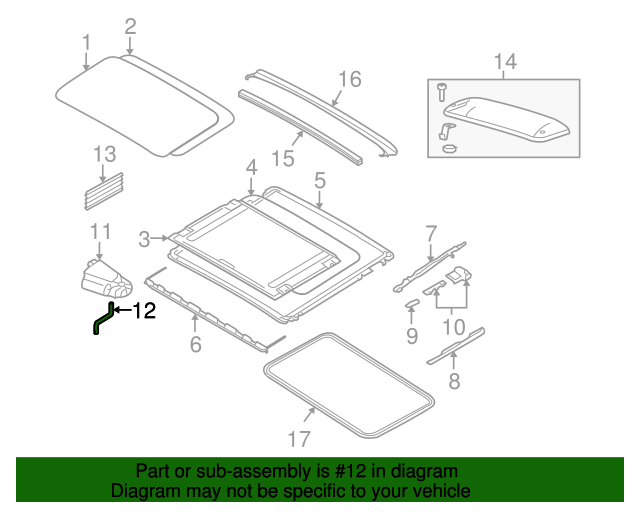 1
2
16
14
15
13
4
5
11
3
7
12
6
9
10
8
17

Part or sub-assembly is #12 in diagram
Diagram may not be specific to your vehicle