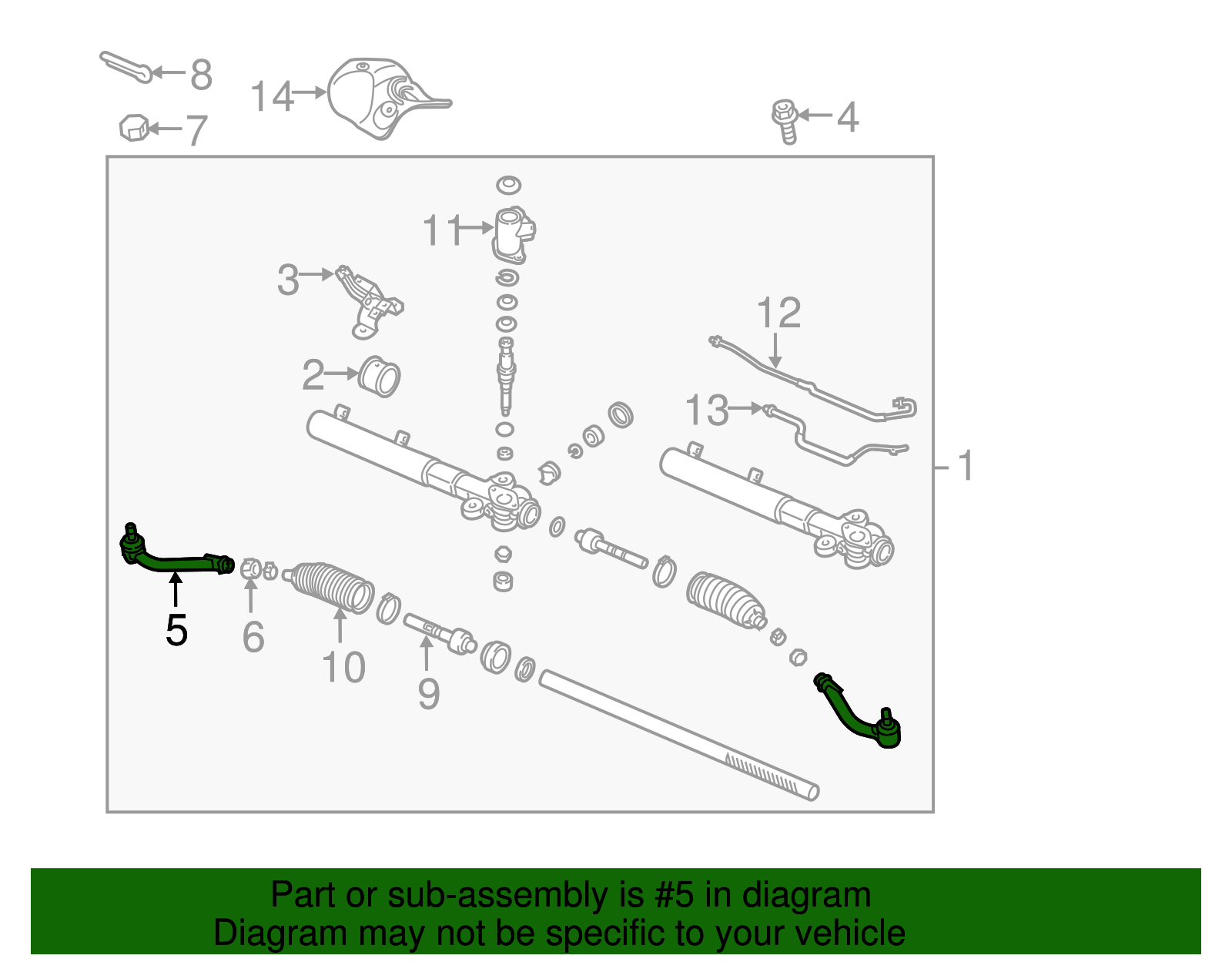 8
14
7
4
11
3
12
2
13
1
5
6
10
9

Part or sub-assembly is #5 in diagram
Diagram may not be specific to your vehicle