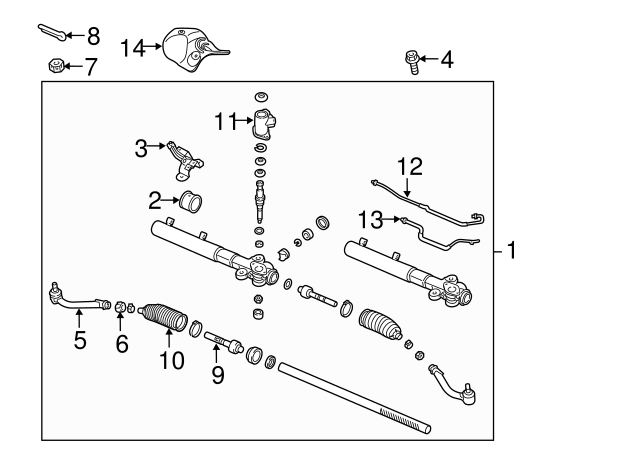 8
14
7
4
11
3
12
2
13
1
5
6
10
9