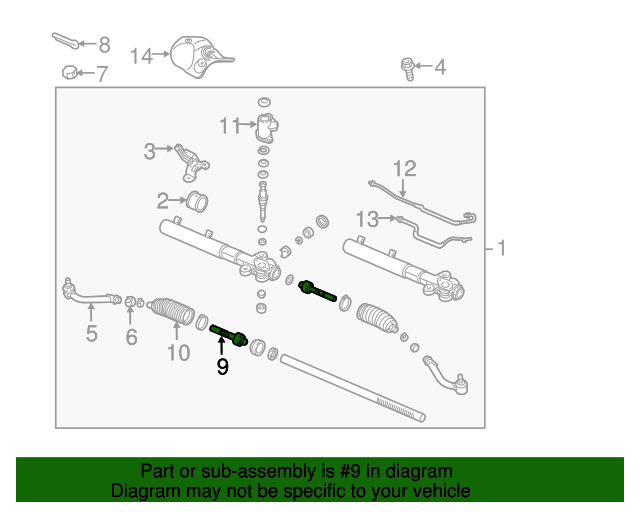 8
14
7
4
11
3
12
2
13
1
5
6
10
9

Part or sub-assembly is #9 in diagram
Diagram may not be specific to your vehicle