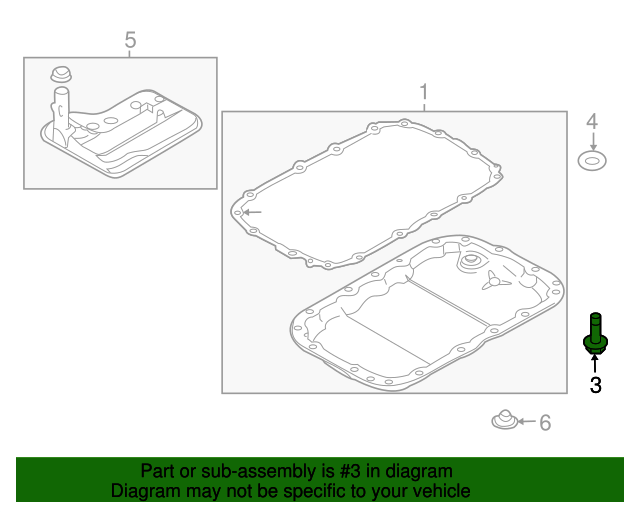 5

1

4

3

6

Part or sub-assembly is #3 in diagram
Diagram may not be specific to your vehicle