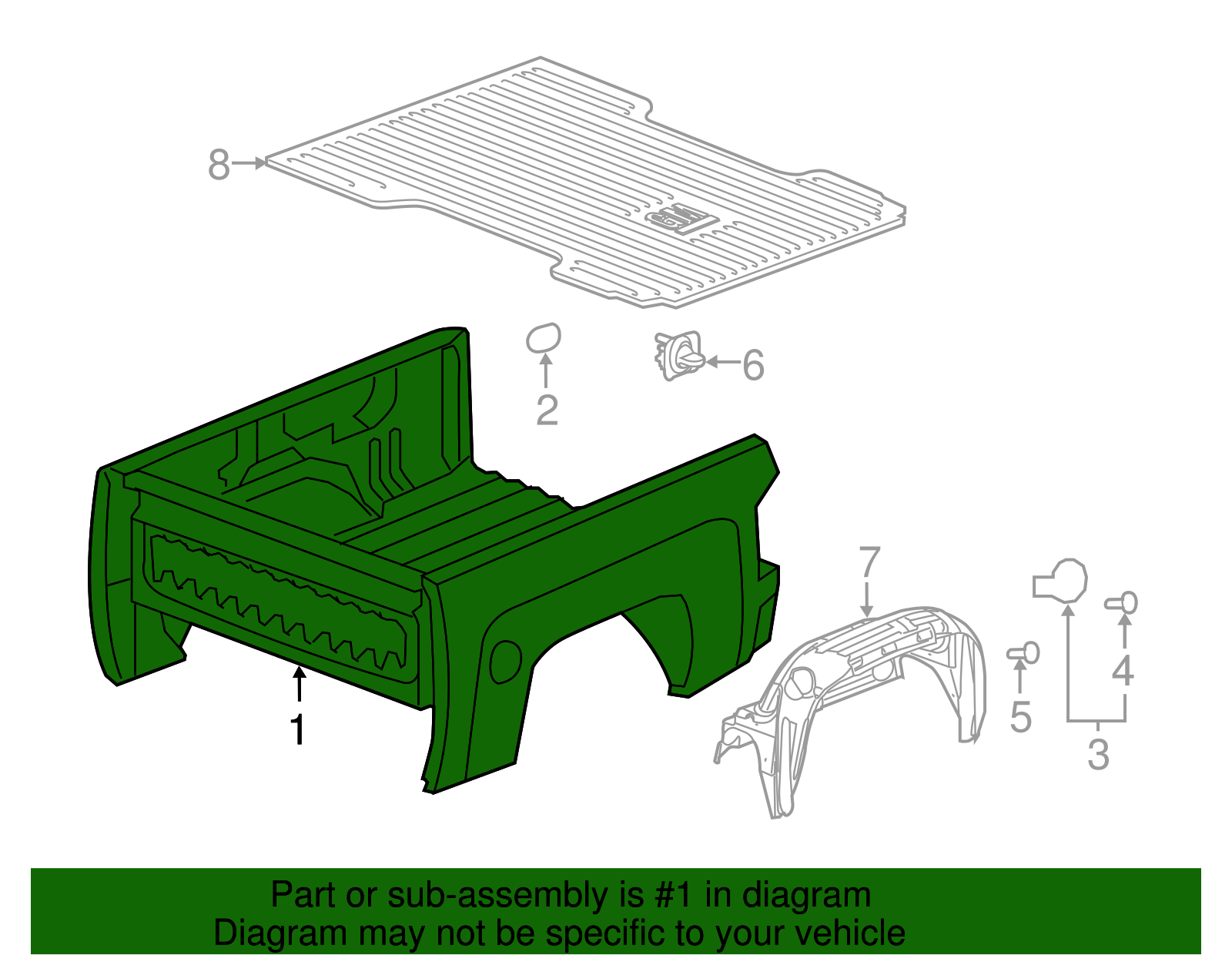 8
GM
2
6
7
1
5
4
3

Part or sub-assembly is #1 in diagram
Diagram may not be specific to your vehicle