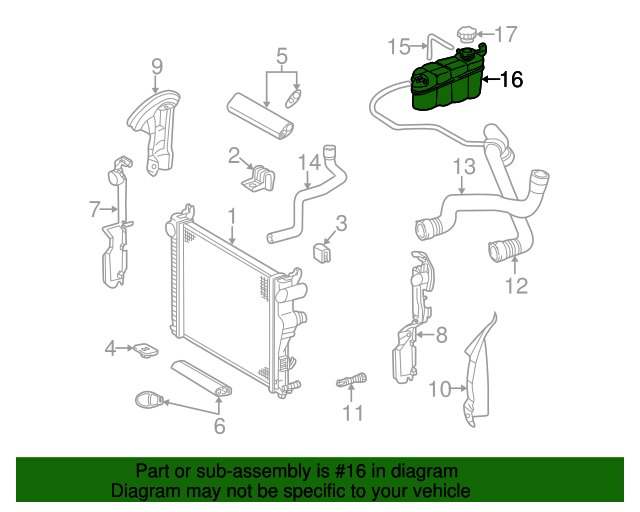 15
17
16
9
5
2
14
13
7
1
3
12
8
4
10
11
6

Part or sub-assembly is #16 in diagram
Diagram may not be specific to your vehicle